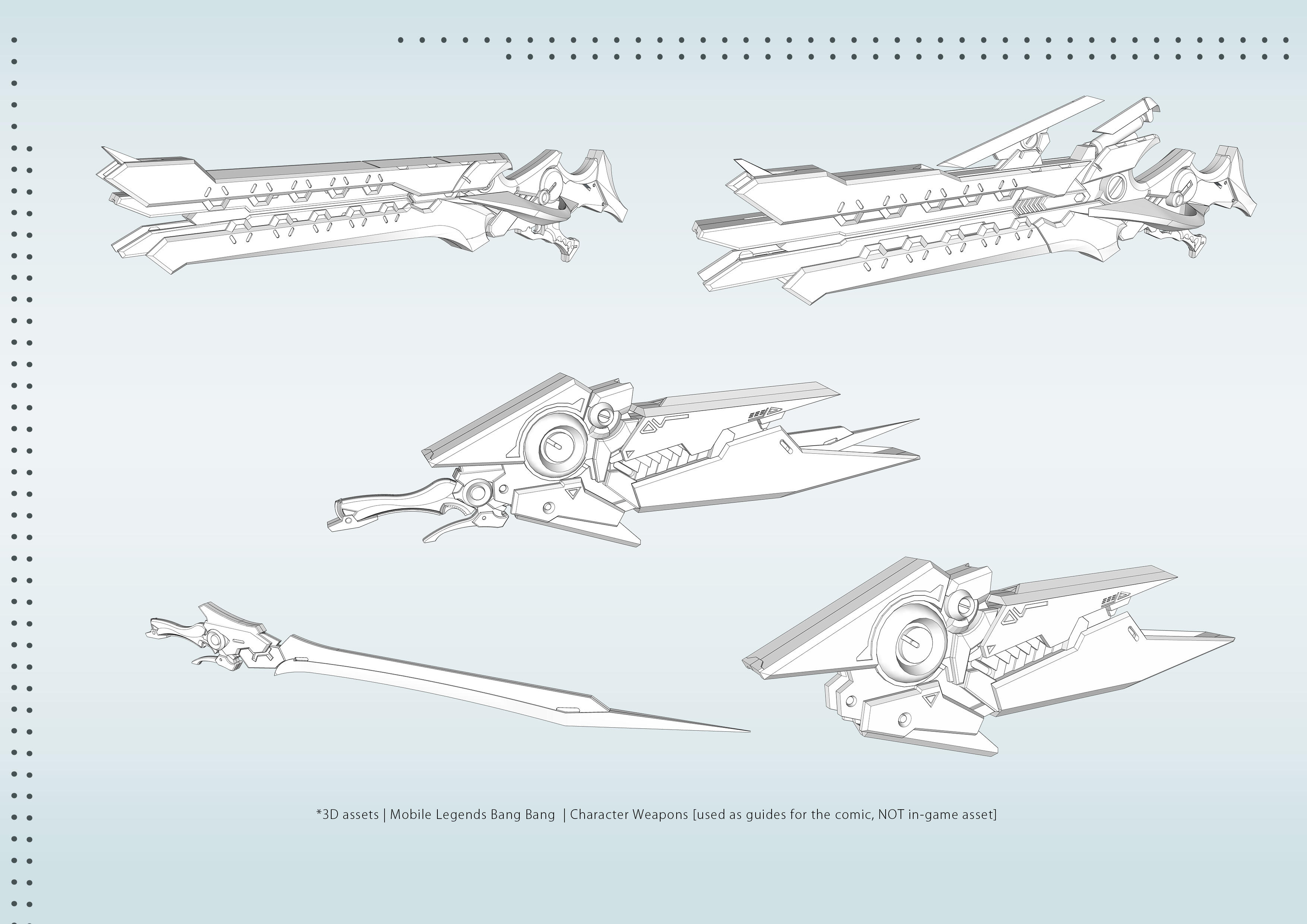 *3D assets | Mobile Legends Bang Bang | Character Weapons [used as guides for the comic, NOT in-game asset]