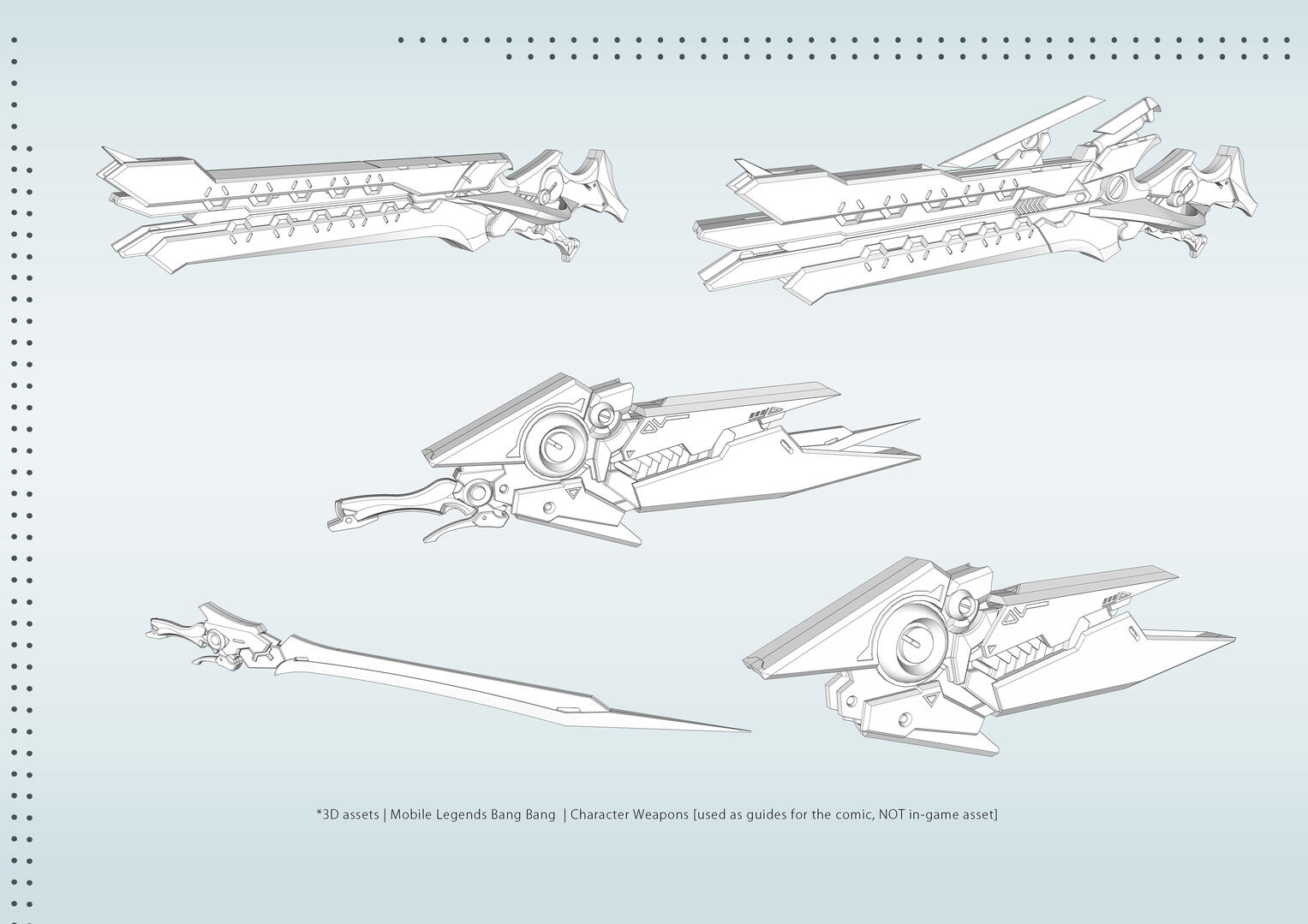 *3D assets | Mobile Legends Bang Bang | Character Weapons [used as guides for the comic, NOT in-game asset]